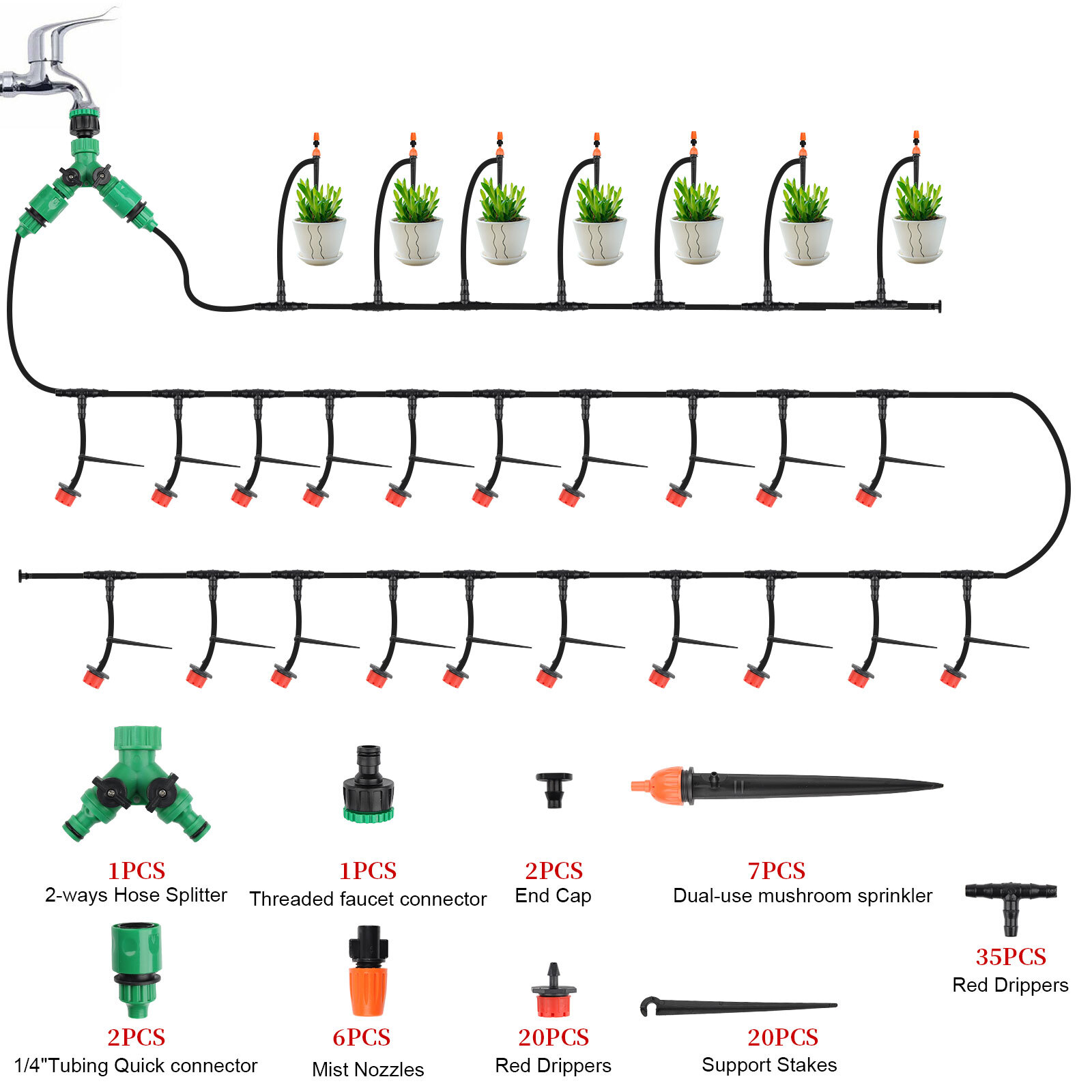 1PCS
2-ways Hose Splitter

1PCS
Threaded faucet connector

2PCS
End Cap

7PCS
Dual-use mushroom sprinkler

35PCS
Red Drippers

2PCS
1/4"Tubing Quick connector

6PCS
Mist Nozzles

20PCS
Red Drippers

20PCS
Support Stakes